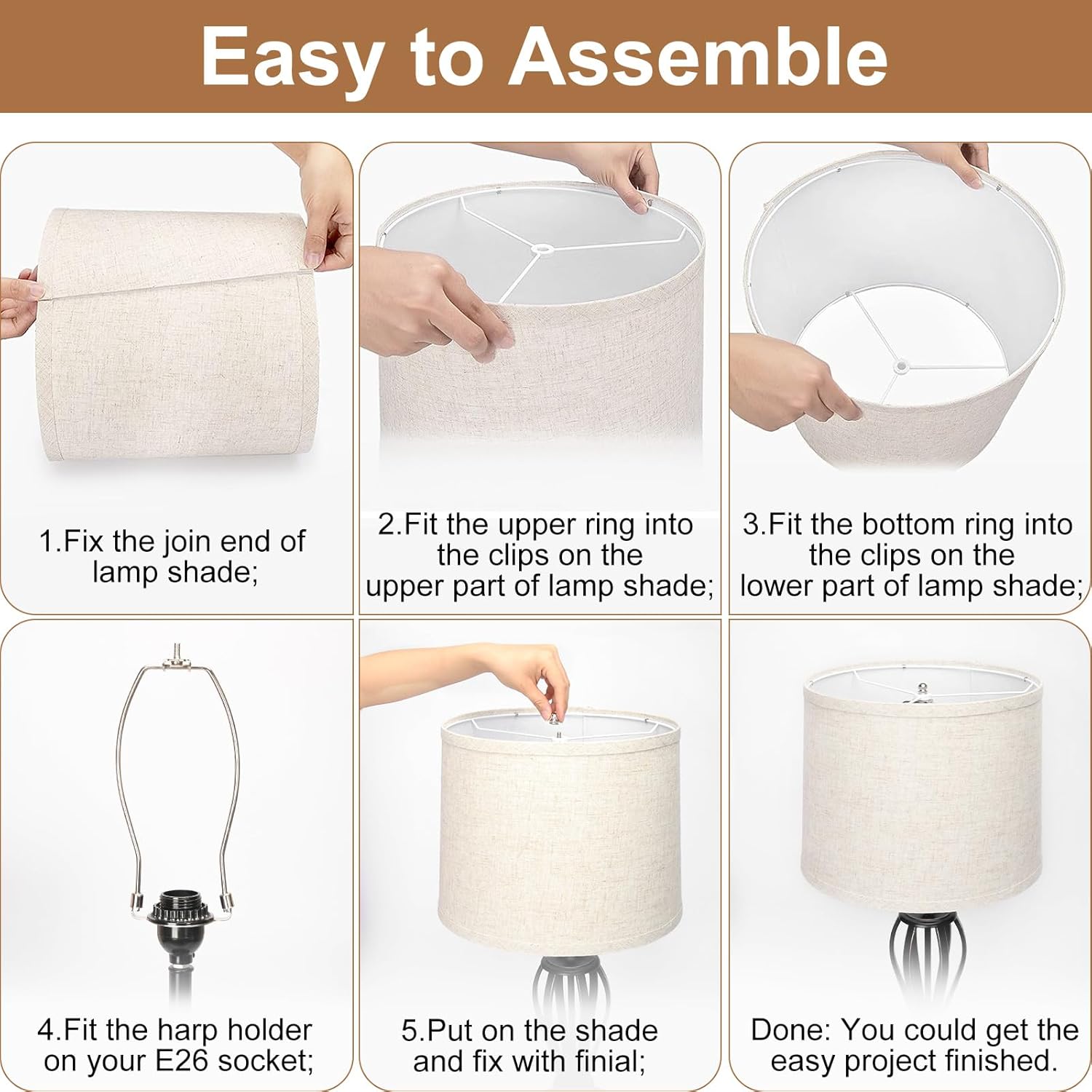 Easy to Assemble

1.Fix the join end of lamp shade;

2.Fit the upper ring into the clips on the upper part of lamp shade;

3.Fit the bottom ring into the clips on the lower part of lamp shade;

4.Fit the harp holder on your E26 socket;

5.Put on the shade and fix with finial;

Done: You could get the easy project finished.